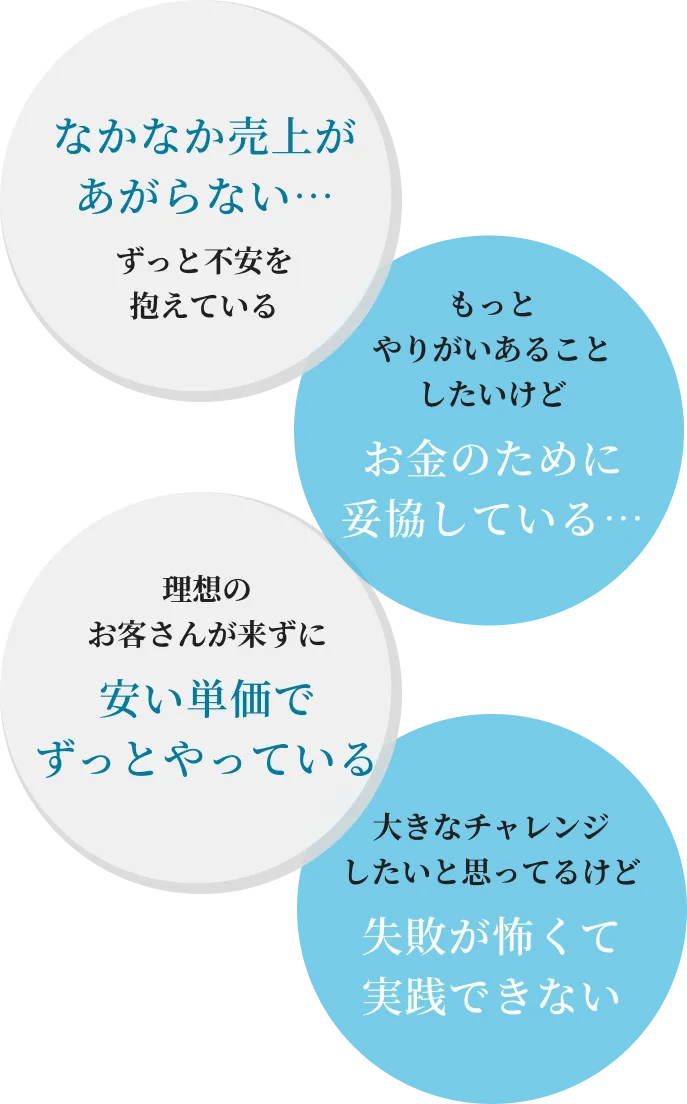 なかなか売上が
あがらない…

ずっと不安を
抱えている

もっと
やりがいあること
したいけど

お金のために
妥協している…

理想の
お客さんが来ずに

安い単価で
ずっとやっている

大きなチャレンジ
したいと思ってるけど

失敗が怖くて
実践できない